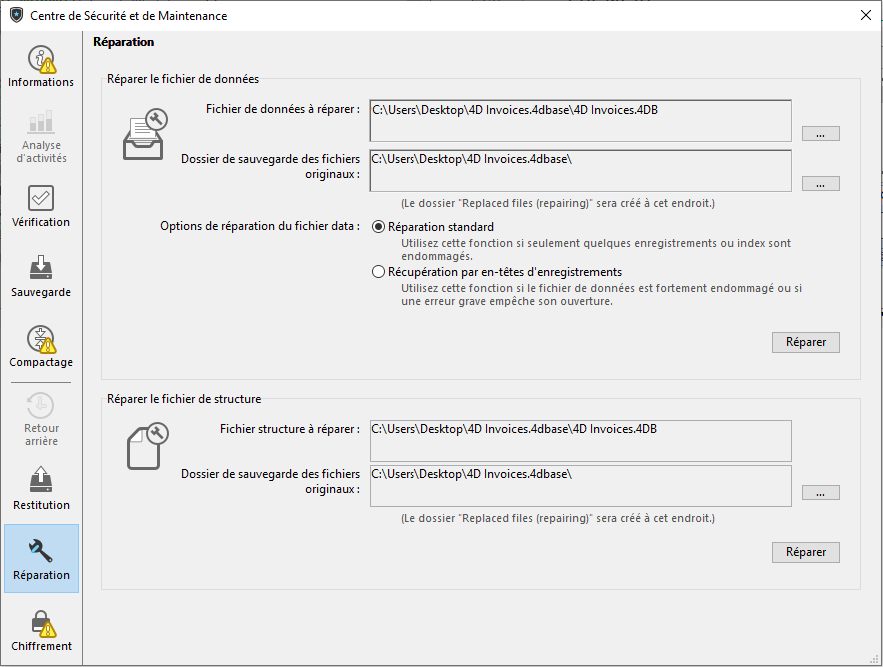 Centre de Sécurité et de Maintenance

Informations

Analyse d'activités

Vérification

Sauvegarde

Compactage

Retour arrière

Restitution

Réparation

Chiffrement

Réparation

Réparer le fichier de données

Fichier de données à réparer : C:\Users\Desktop\4D Invoices.4dbase\4D Invoices.4DB ...

Dossier de sauvegarde des fichiers originaux : C:\Users\Desktop\4D Invoices.4dbase\ ...

(Le dossier "Replaced files (repairing)" sera créé à cet endroit.)

Options de réparation du fichier data : Réparation standard

Utilisez cette fonction si seulement quelques enregistrements ou index sont endommagés.

Récupération par en-têtes d'enregistrements

Utilisez cette fonction si le fichier de données est fortement endommagé ou si une erreur grave empêche son ouverture.

Réparer

Réparer le fichier de structure

Fichier structure à réparer : C:\Users\Desktop\4D Invoices.4dbase\4D Invoices.4DB

Dossier de sauvegarde des fichiers originaux : C:\Users\Desktop\4D Invoices.4dbase\ ...

(Le dossier "Replaced files (repairing)" sera créé à cet endroit.)

Réparer