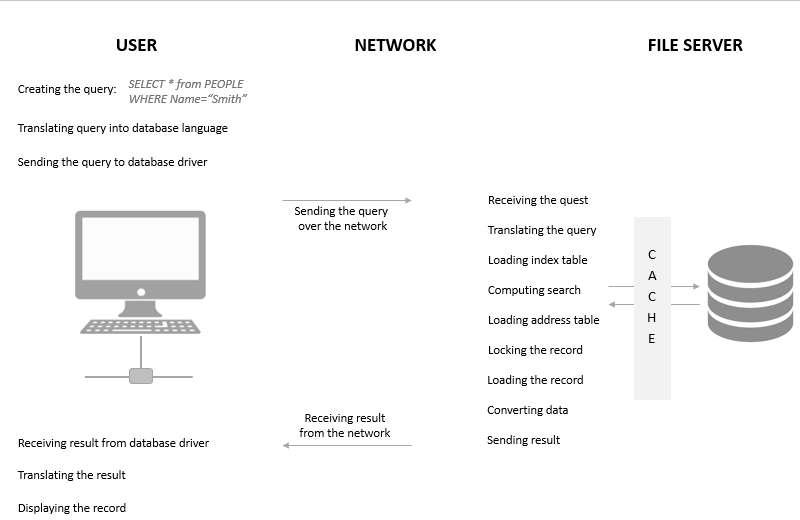 USER

NETWORK

FILE SERVER

Creating the query: SELECT * from PEOPLE WHERE Name="Smith"

Translating query into database language

Sending the query to database driver

Sending the query over the network

Receiving the quest

Translating the query

Loading index table

Computing search

Loading address table

Locking the record

Loading the record

Converting data

Sending result

C
A
C
H
E

Receiving result from the network

Receiving result from database driver

Translating the result

Displaying the record